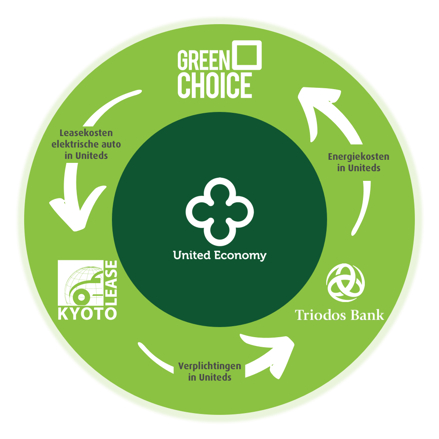 GREEN CHOICE

Leasekosten elektrische auto in Uniteds

Energiekosten in Uniteds

United Economy

KYOTO LEASE

Triodos Bank

Verplichtingen in Uniteds